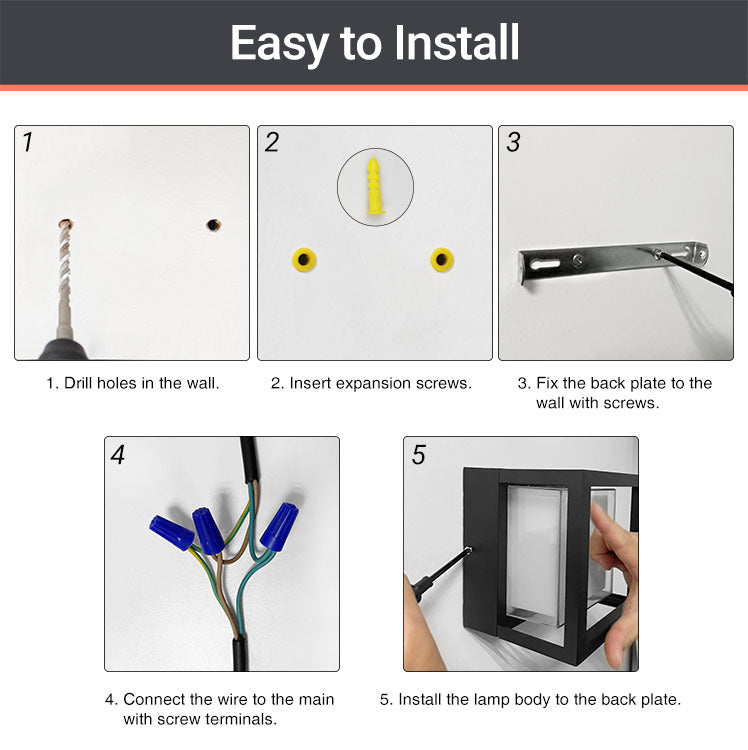 Easy to Install

1

2

3

1. Drill holes in the wall.

2. Insert expansion screws.

3. Fix the back plate to the wall with screws.

4

5

4. Connect the wire to the main with screw terminals.

5. Install the lamp body to the back plate.